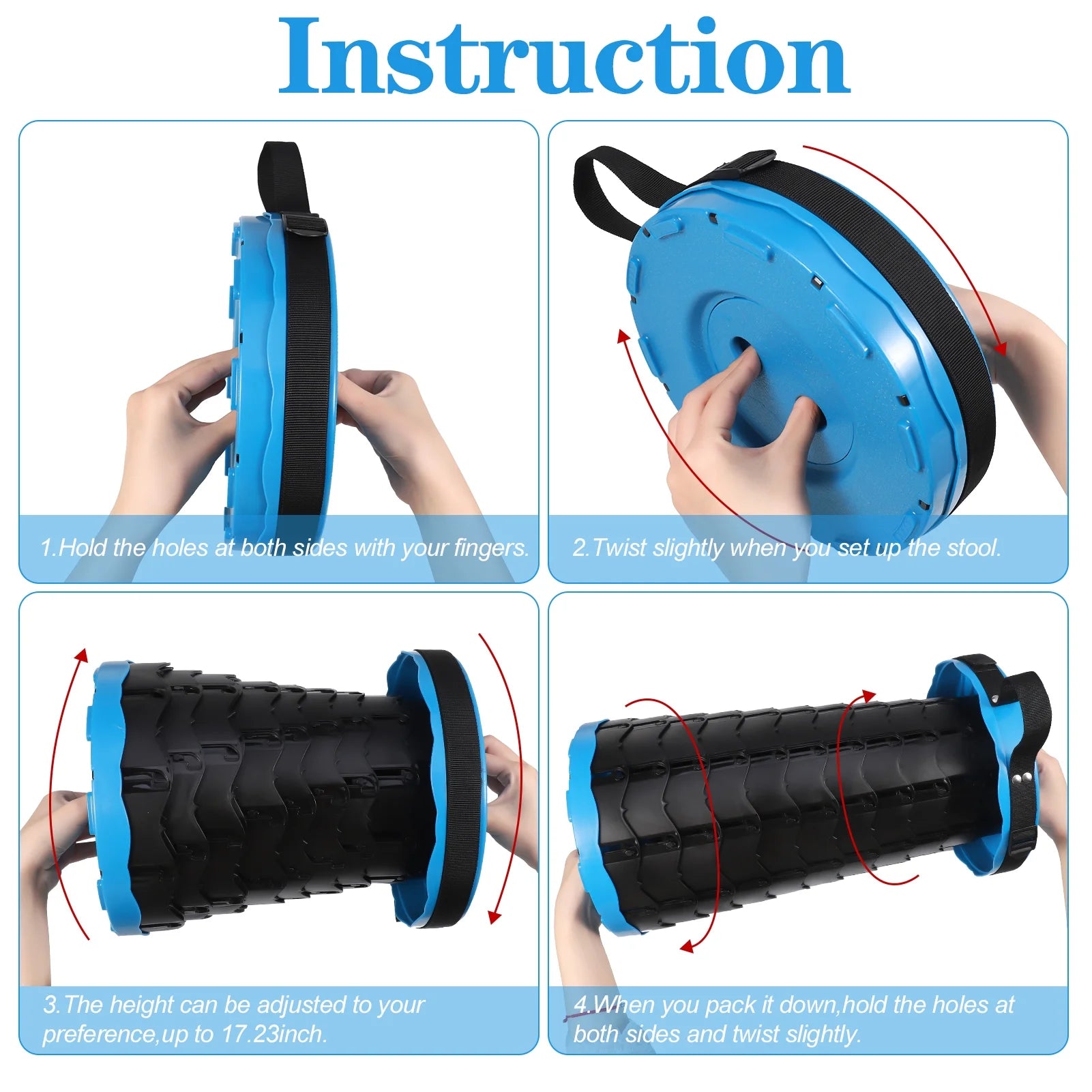 Instruction

1.Hold the holes at both sides with your fingers.

2.Twist slightly when you set up the stool.

3.The height can be adjusted to your preference,up to 17.23inch.

4.When you pack it down,hold the holes at both sides and twist slightly.