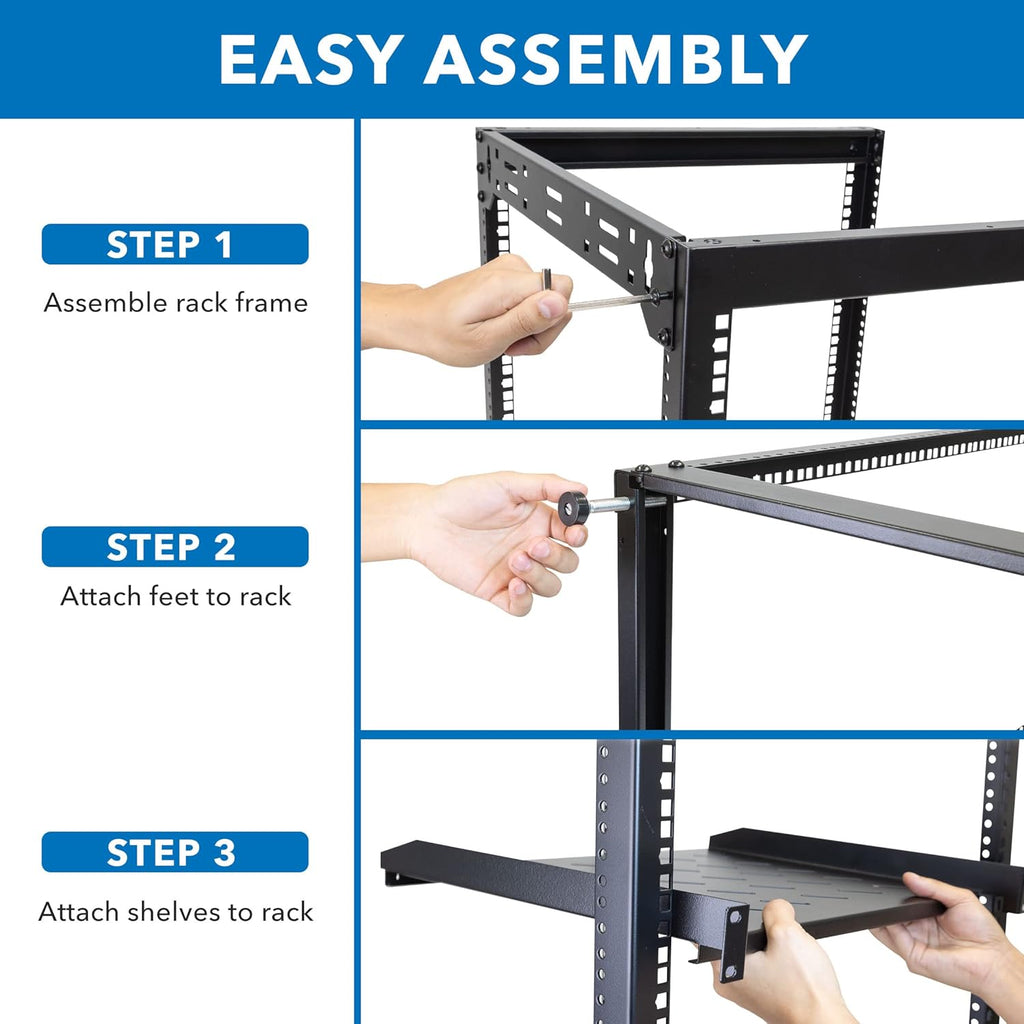 EASY ASSEMBLY

STEP 1

Assemble rack frame

STEP 2

Attach feet to rack

STEP 3

Attach shelves to rack